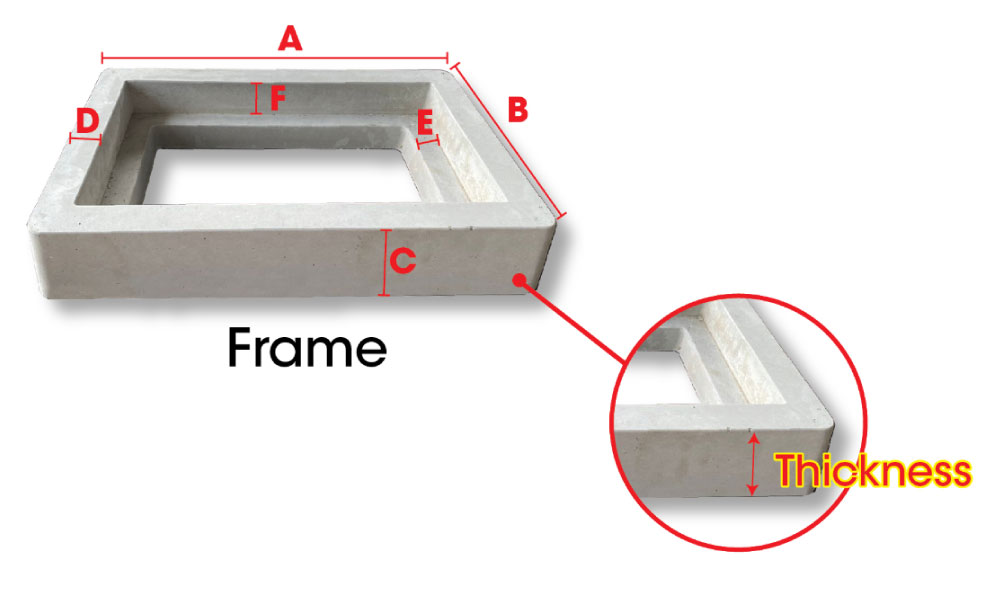 A
B
F
D
E
C
Frame
Thickness